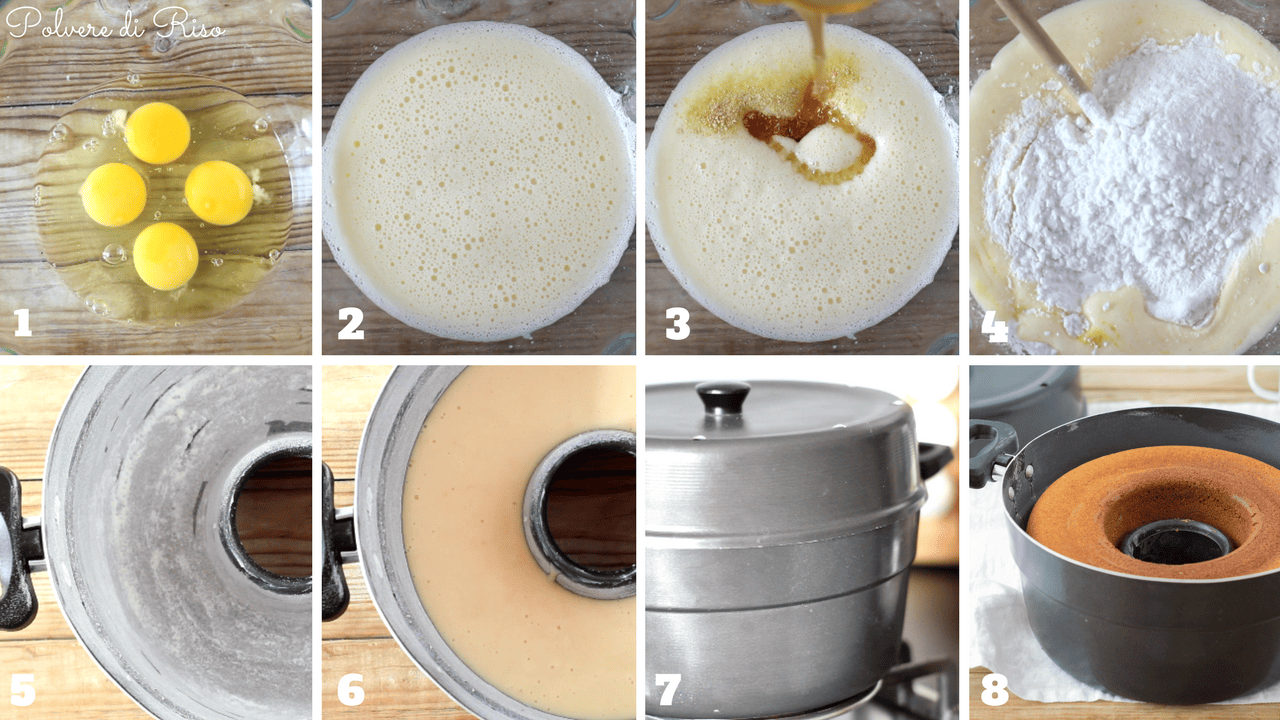 Polvere di Riso

1

2

3

4

5

6

7

8