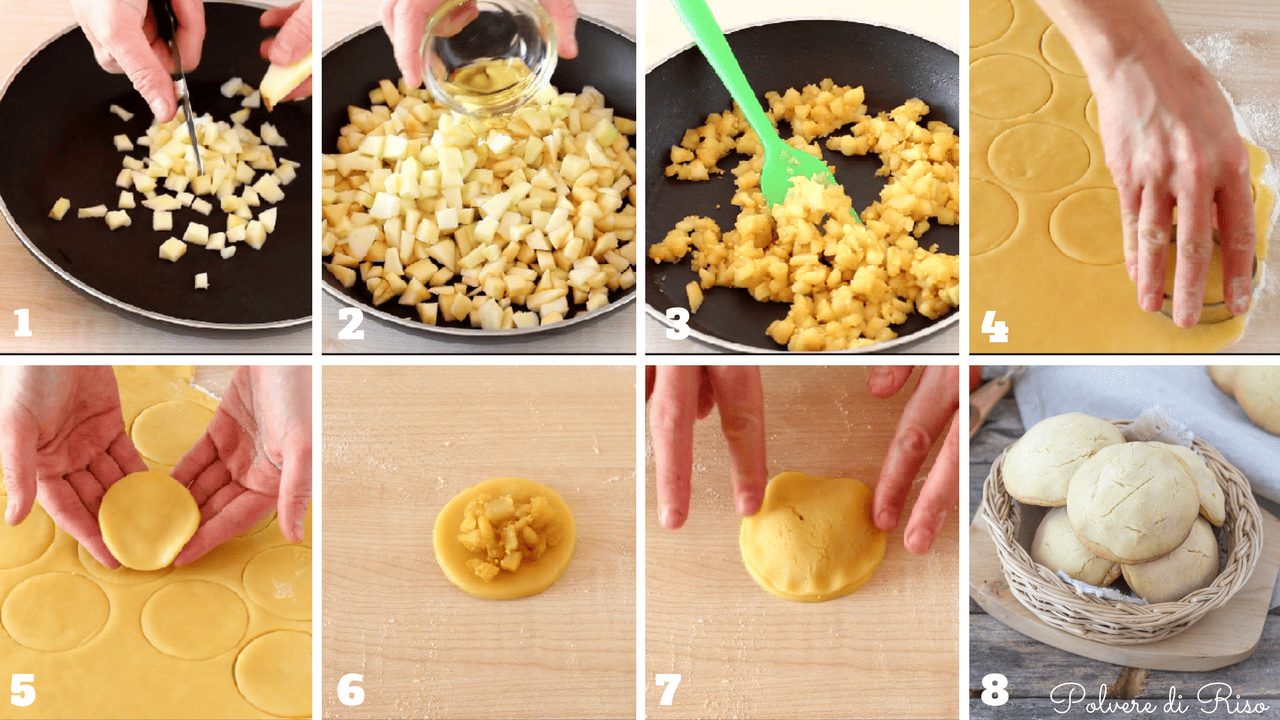 1
2
3
4
5
6
7
8
Polvere di Riso