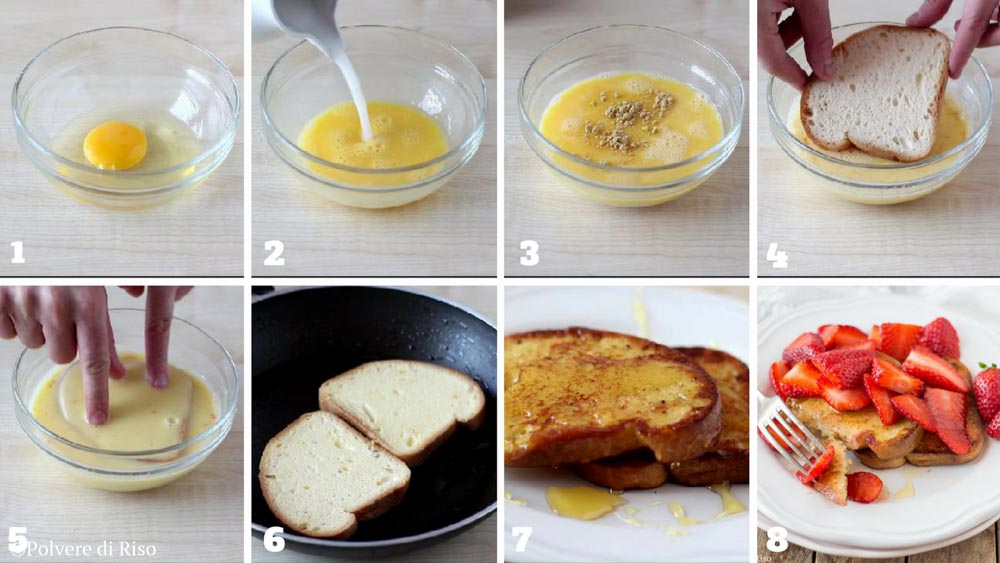 1
2
3
4
5
©Polvere di Riso
6
7
8